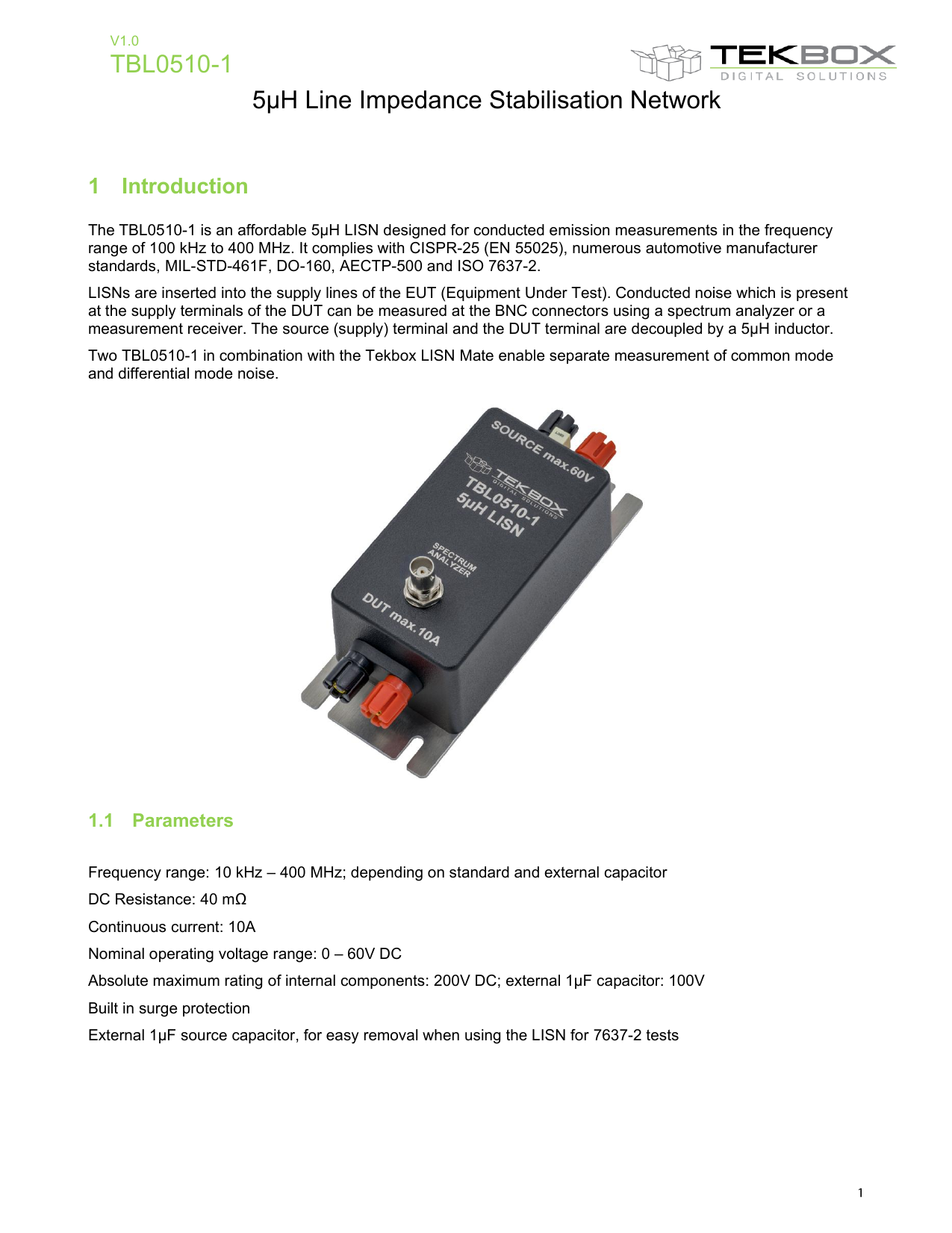 V1.0
TBL0510-1

TEKBOX
DIGITAL SOLUTIONS

5µH Line Impedance Stabilisation Network

1 Introduction

The TBL0510-1 is an affordable 5µH LISN designed for conducted emission measurements in the frequency range of 100 kHz to 400 MHz. It complies with CISPR-25 (EN 55025), numerous automotive manufacturer standards, MIL-STD-461F, DO-160, AECTP-500 and ISO 7637-2.

LISNs are inserted into the supply lines of the EUT (Equipment Under Test). Conducted noise which is present at the supply terminals of the DUT can be measured at the BNC connectors using a spectrum analyzer or a measurement receiver. The source (supply) terminal and the DUT terminal are decoupled by a 5µH inductor.

Two TBL0510-1 in combination with the Tekbox LISN Mate enable separate measurement of common mode and differential mode noise.

SOURCE max.60V
TEKBOX
DIGITAL SOLUTIONS
TBL0510-1
5µH LISN
SPECTRUM ANALYZER
DUT max.10A

1.1 Parameters

Frequency range: 10 kHz – 400 MHz; depending on standard and external capacitor

DC Resistance: 40 mΩ

Continuous current: 10A

Nominal operating voltage range: 0 – 60V DC

Absolute maximum rating of internal components: 200V DC; external 1µF capacitor: 100V

Built in surge protection

External 1µF source capacitor, for easy removal when using the LISN for 7637-2 tests

1