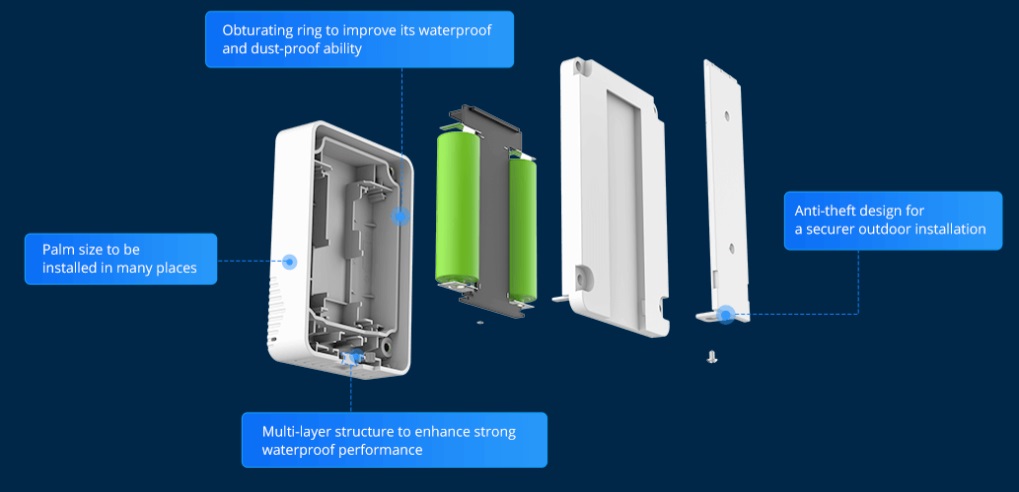 Obturating ring to improve its waterproof and dust-proof ability

Palm size to be installed in many places

Anti-theft design for a securer outdoor installation

Multi-layer structure to enhance strong waterproof performance