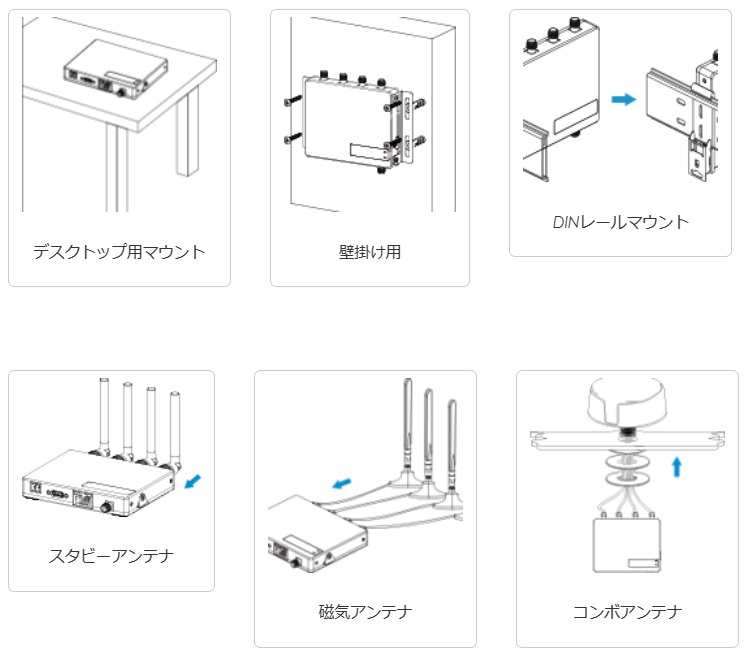 デスクトップ用マウント

壁掛け用

DINレールマウント

スタビーアンテナ

磁気アンテナ

コンボアンテナ