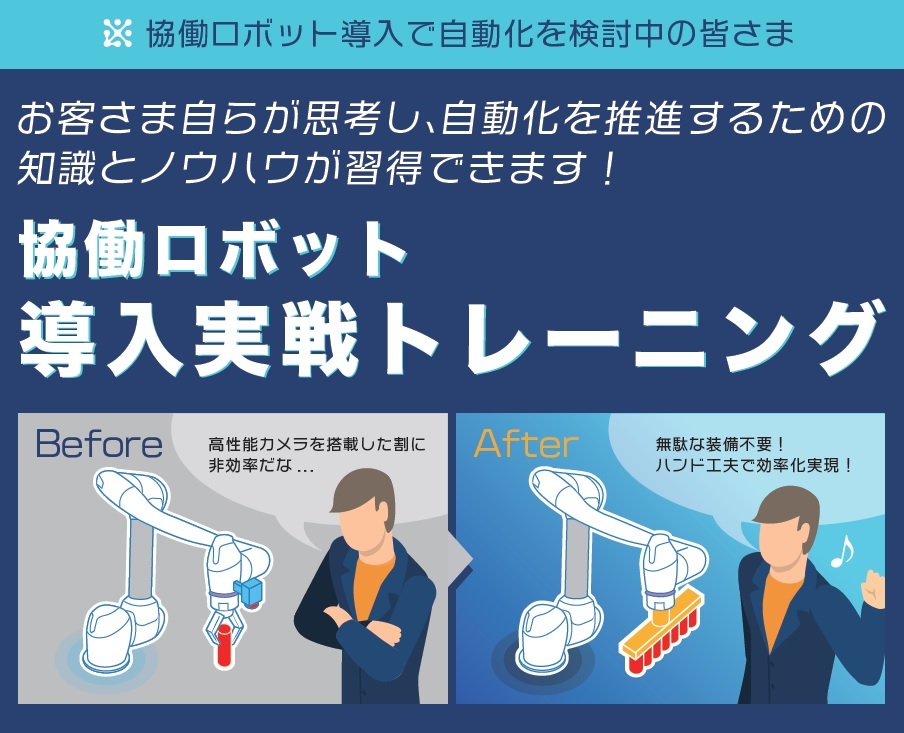 協働ロボット導入で自動化を検討中の皆さま

お客さま自らが思考し、自動化を推進するための知識とノウハウが習得できます！

協働ロボット
導入実戦トレーニング

Before

高性能カメラを搭載した割に非効率だな…

After

無駄な装備不要！
ハンド工夫で効率化実現！